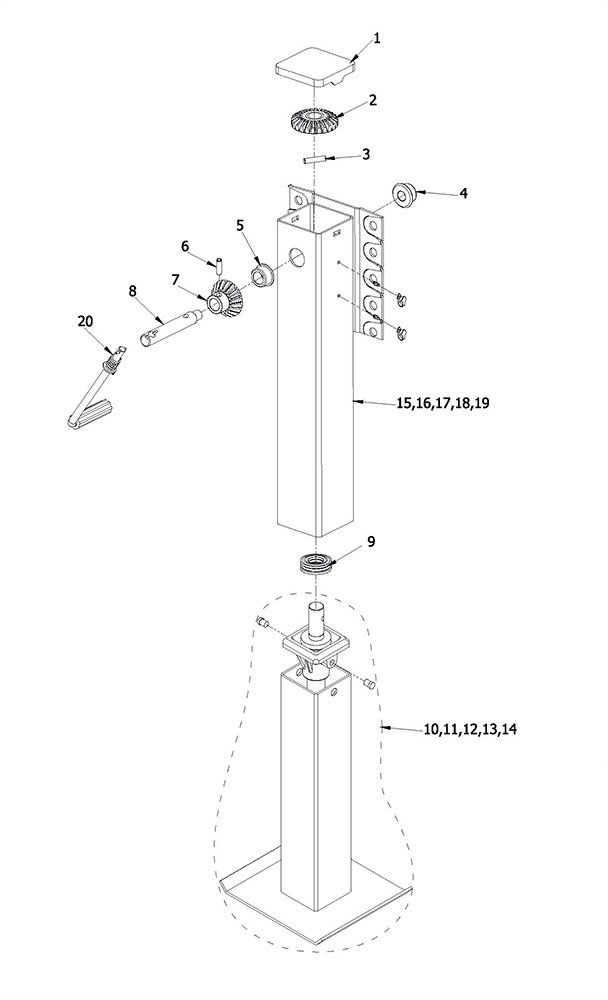 1
2
3
4
5
6
7
8
20
15,16,17,18,19
9
10,11,12,13,14