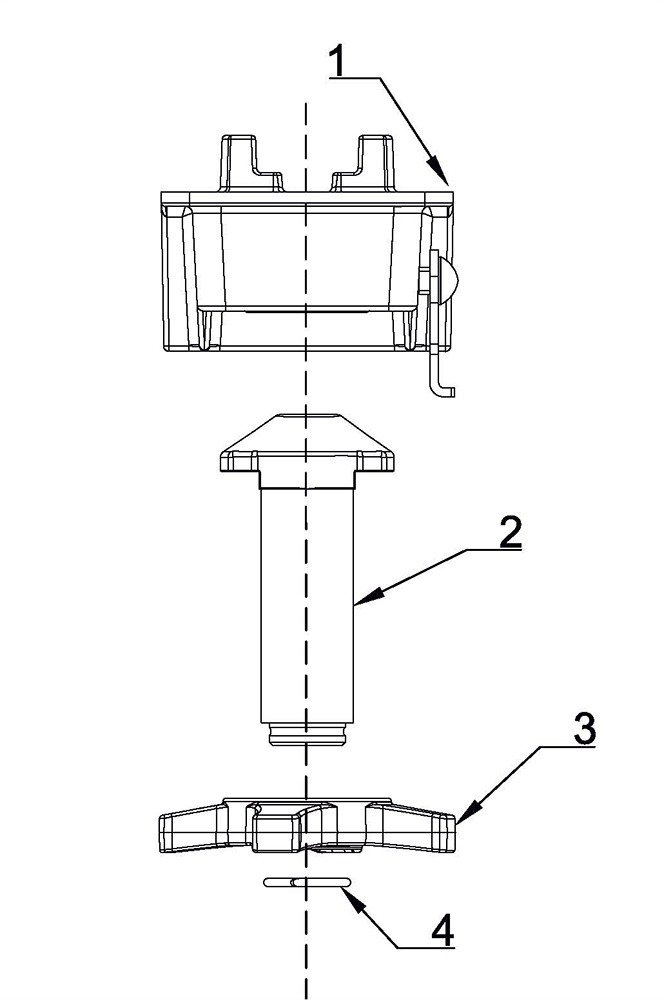 1
2
3
4